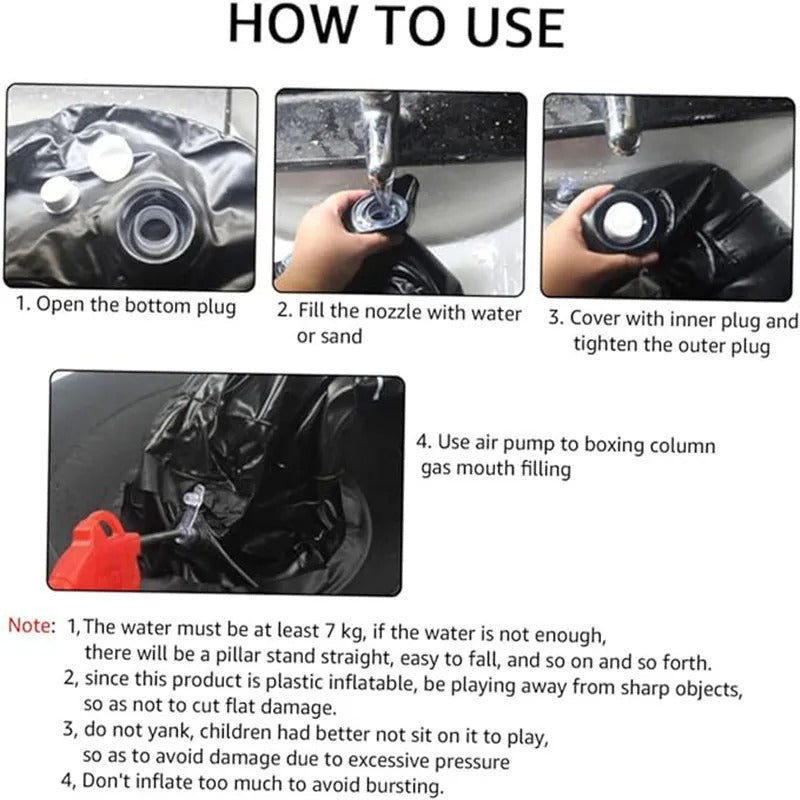 HOW TO USE

1. Open the bottom plug

2. Fill the nozzle with water or sand

3. Cover with inner plug and tighten the outer plug

4. Use air pump to boxing column gas mouth filling

Note: 1,The water must be at least 7 kg, if the water is not enough, there will be a pillar stand straight, easy to fall, and so on and so forth.
2, since this product is plastic inflatable, be playing away from sharp objects, so as not to cut flat damage.
3, do not yank, children had better not sit on it to play, so as to avoid damage due to excessive pressure
4, Don't inflate too much to avoid bursting.